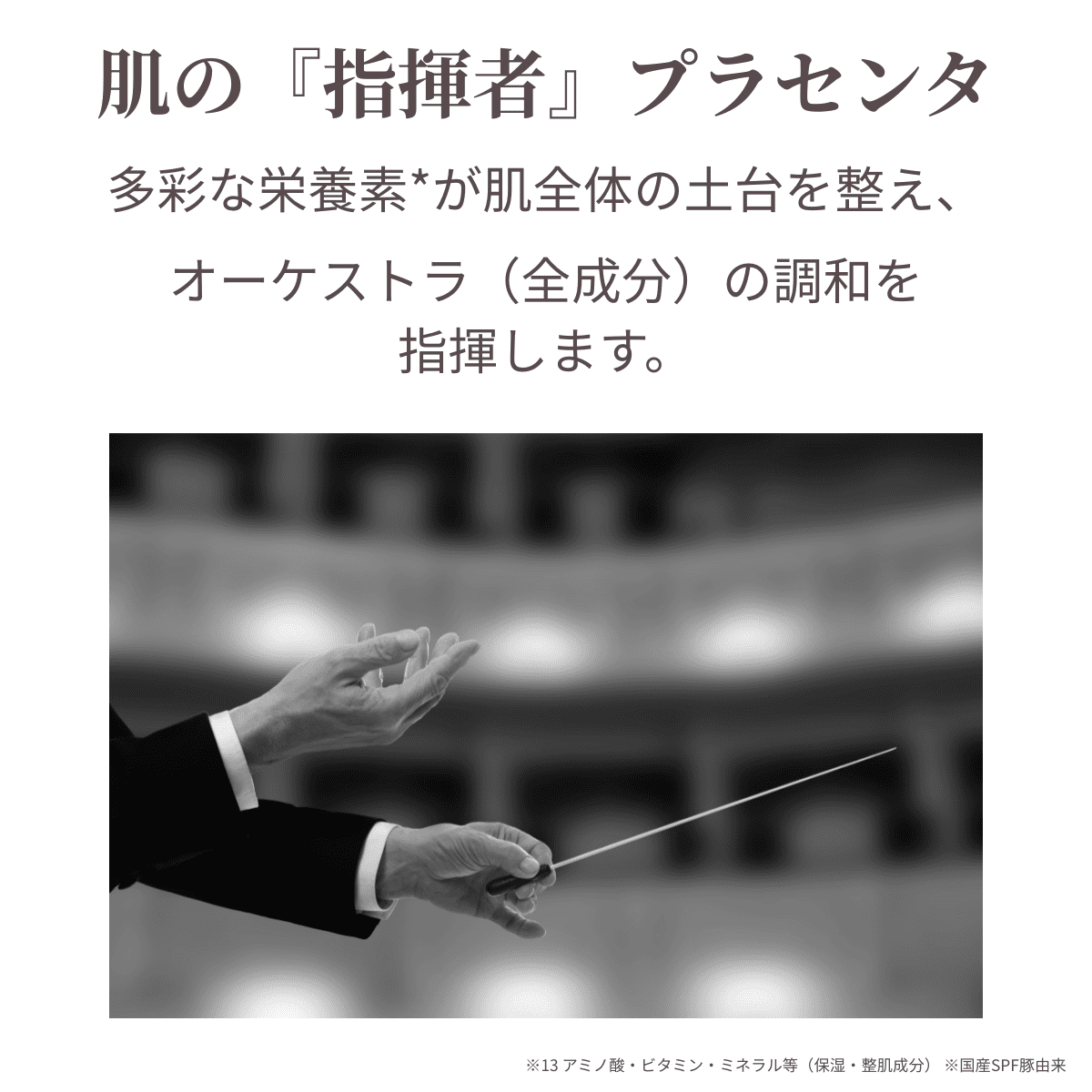 肌の『指揮者』プラセンタ

多彩な栄養素*が肌全体の土台を整え、

オーケストラ（全成分）の調和を指揮します。

※13 アミノ酸・ビタミン・ミネラル等（保湿・整肌成分） ※国産SPF豚由来