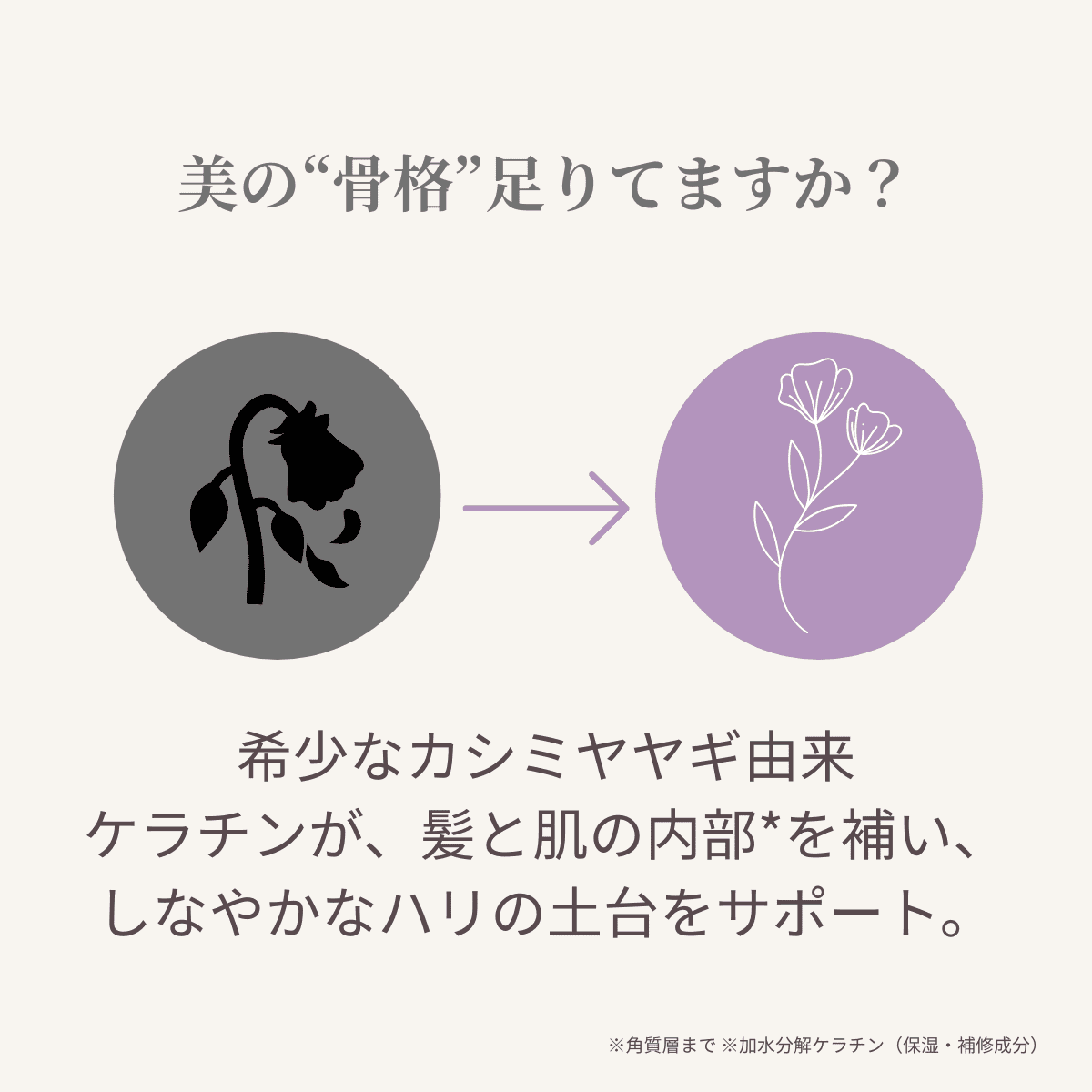 美の“骨格”足りてますか？

希少なカシミヤヤギ由来
ケラチンが、髪と肌の内部*を補い、
しなやかなハリの土台をサポート。

※角質層まで ※加水分解ケラチン（保湿・補修成分）