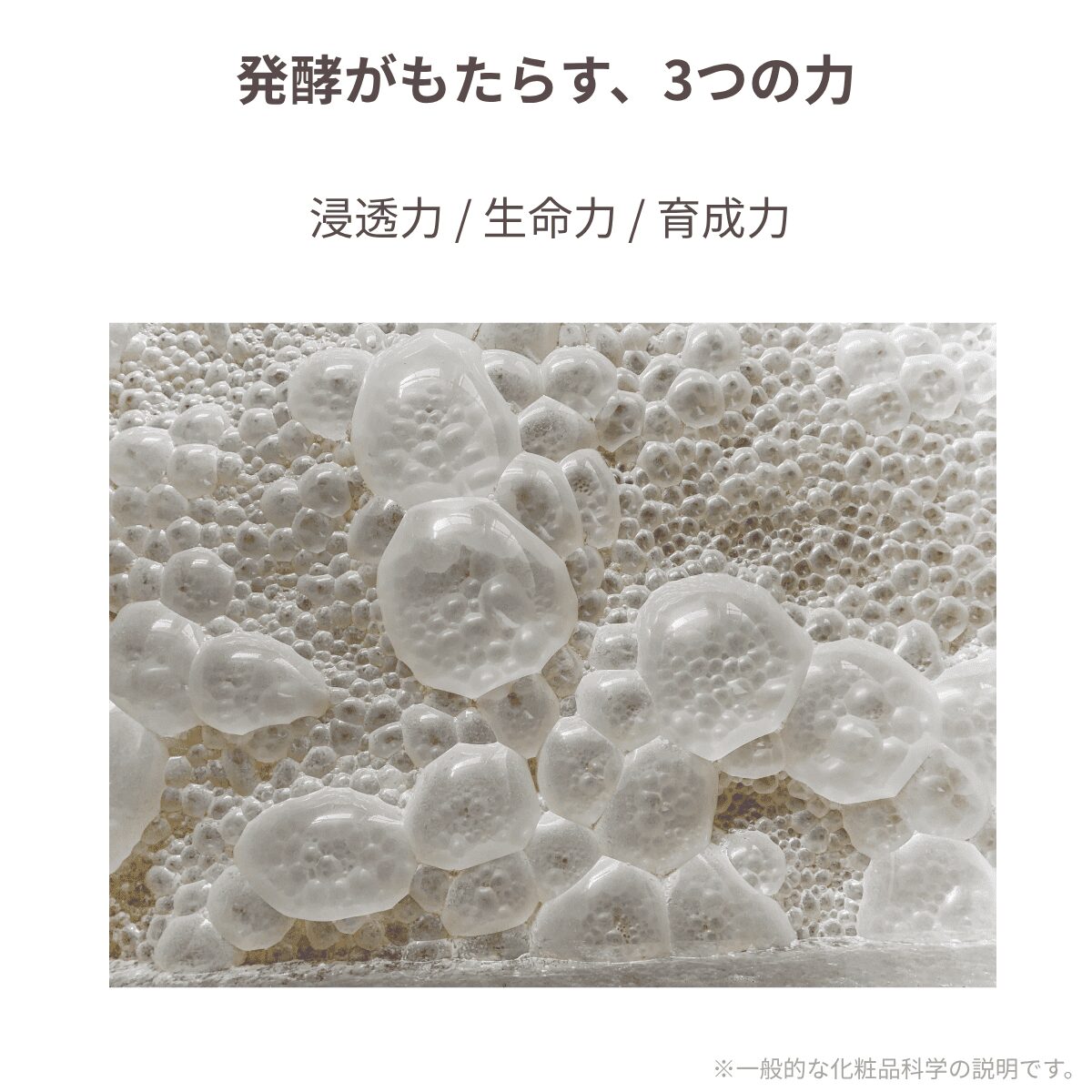 発酵がもたらす、3つの力

浸透力 / 生命力 / 育成力

※一般的な化粧品科学の説明です。