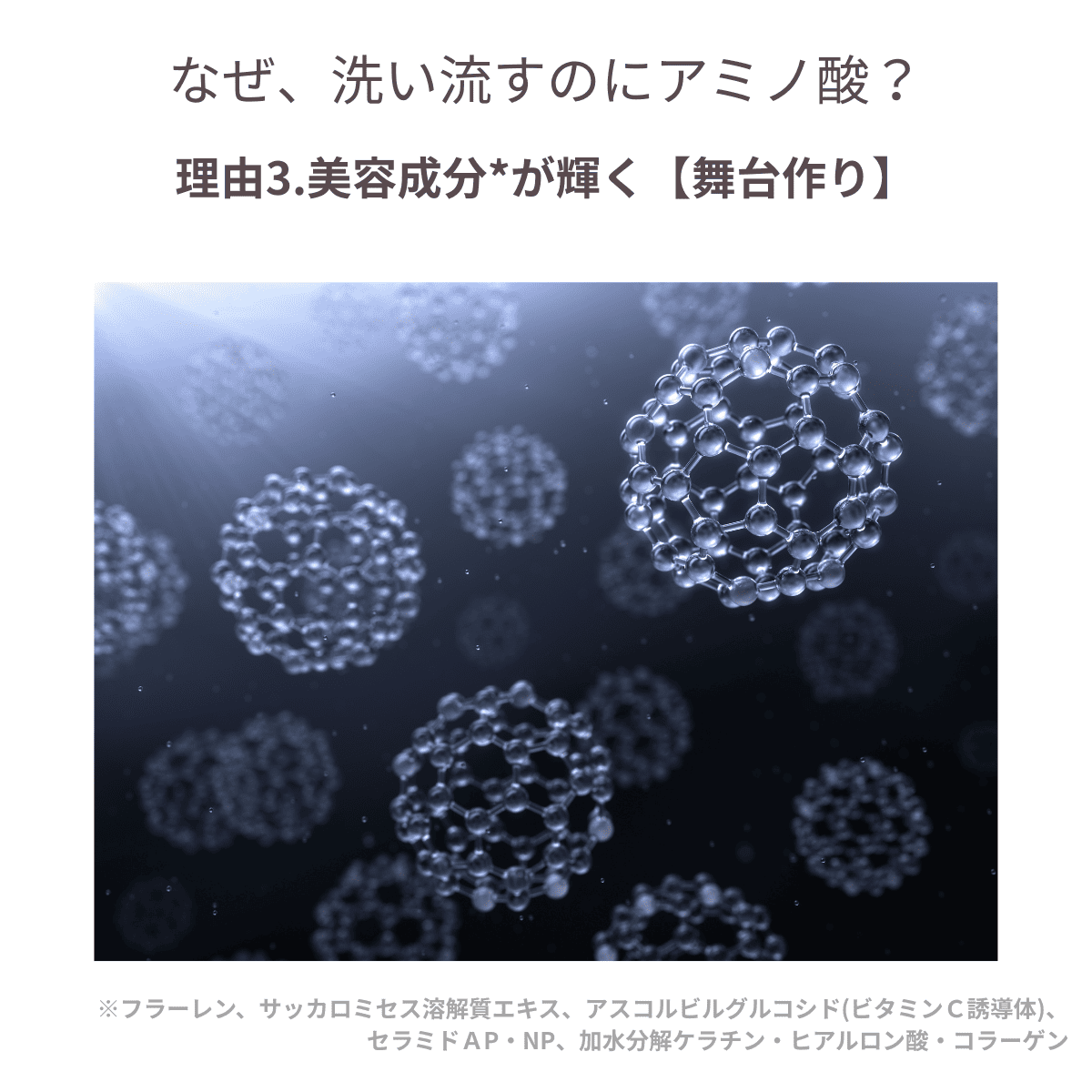 なぜ、洗い流すのにアミノ酸？

理由3.美容成分*が輝く【舞台作り】

※フラーレン、サッカロミセス溶解質エキス、アスコルビルグルコシド(ビタミンＣ誘導体)、セラミドＡＰ・NP、加水分解ケラチン・ヒアルロン酸・コラーゲン