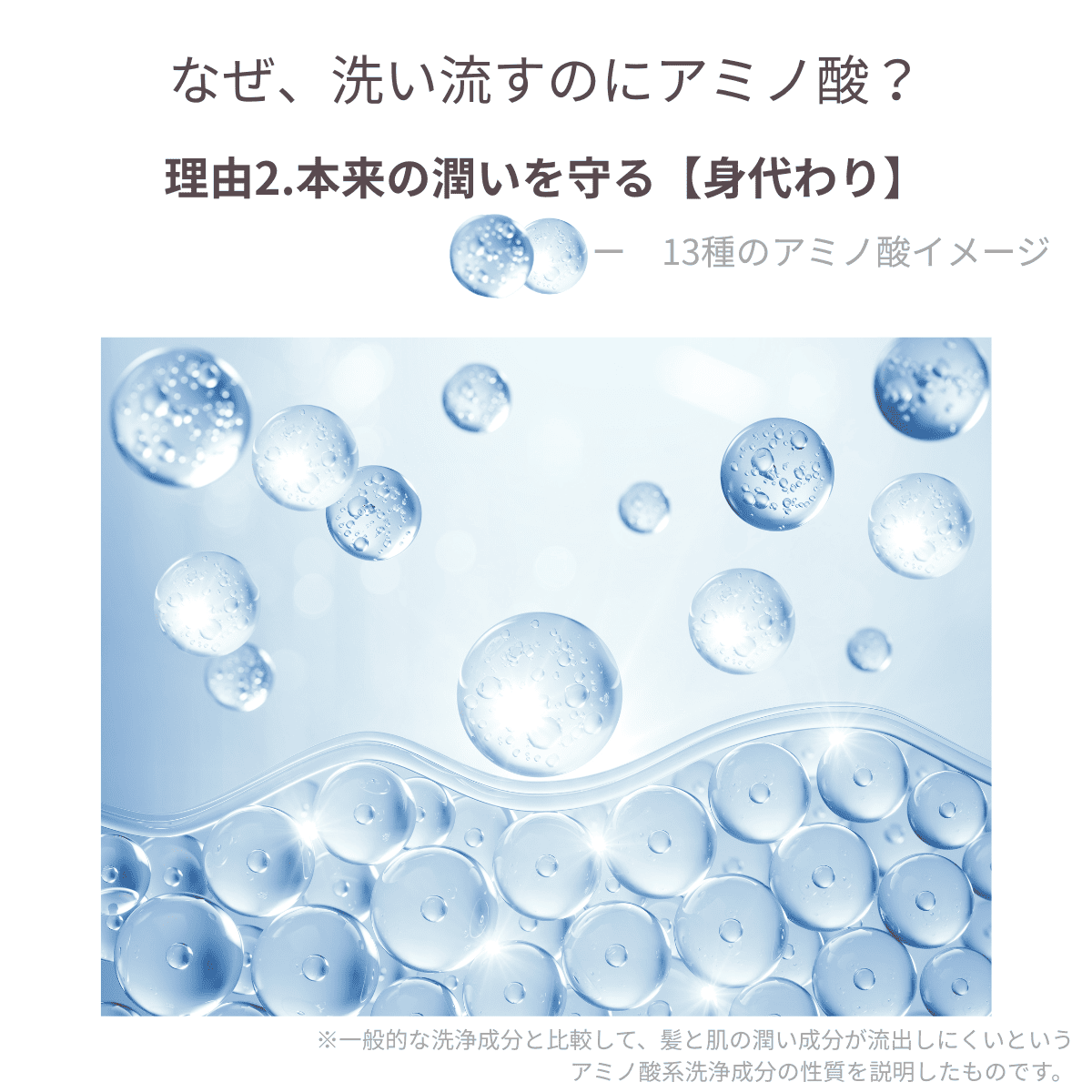 なぜ、洗い流すのにアミノ酸？

理由2.本来の潤いを守る【身代わり】

ー　13種のアミノ酸イメージ

※一般的な洗浄成分と比較して、髪と肌の潤い成分が流出しにくいというアミノ酸系洗浄成分の性質を説明したものです。