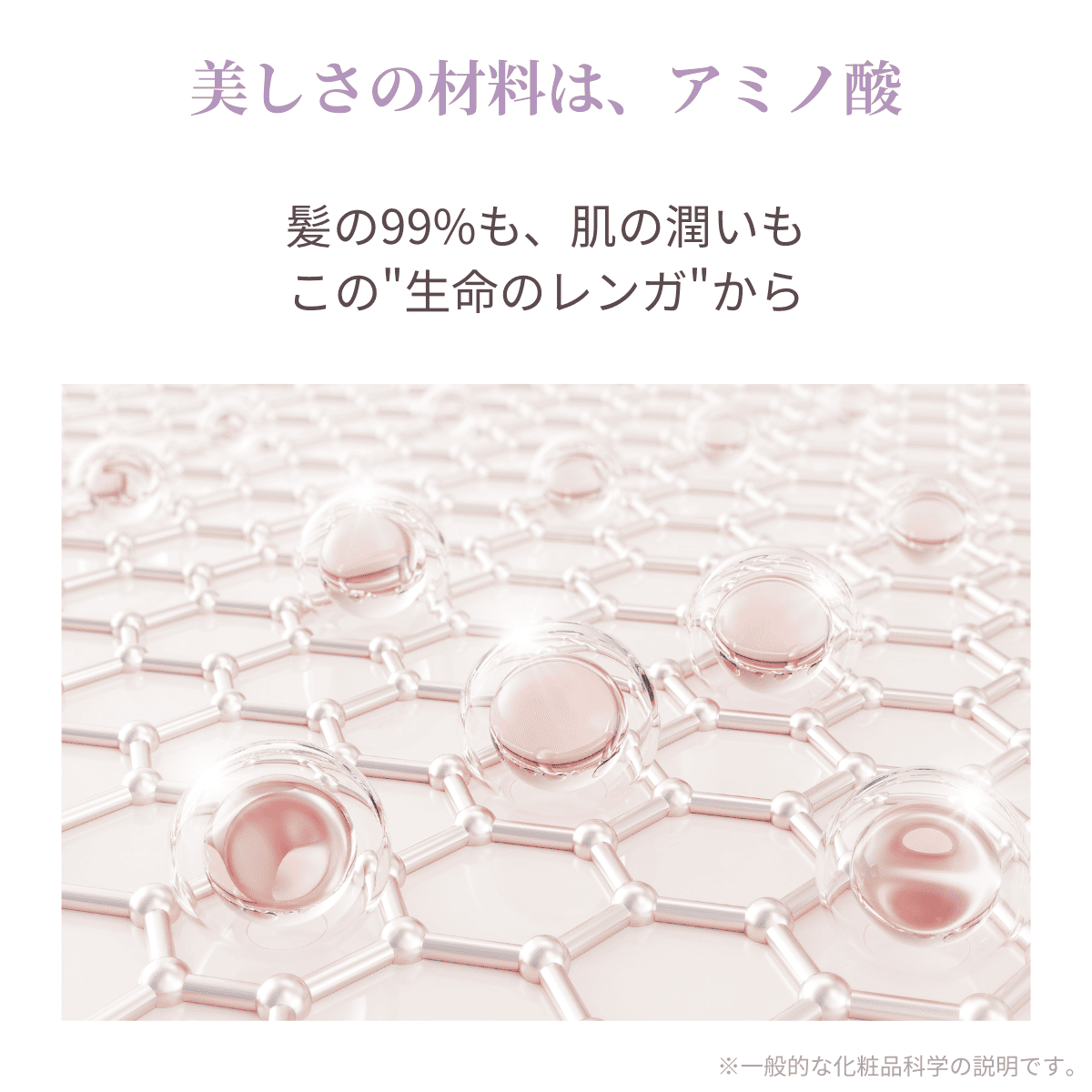 美しさの材料は、アミノ酸

髪の99%も、肌の潤いも
この"生命のレンガ"から

※一般的な化粧品科学の説明です。